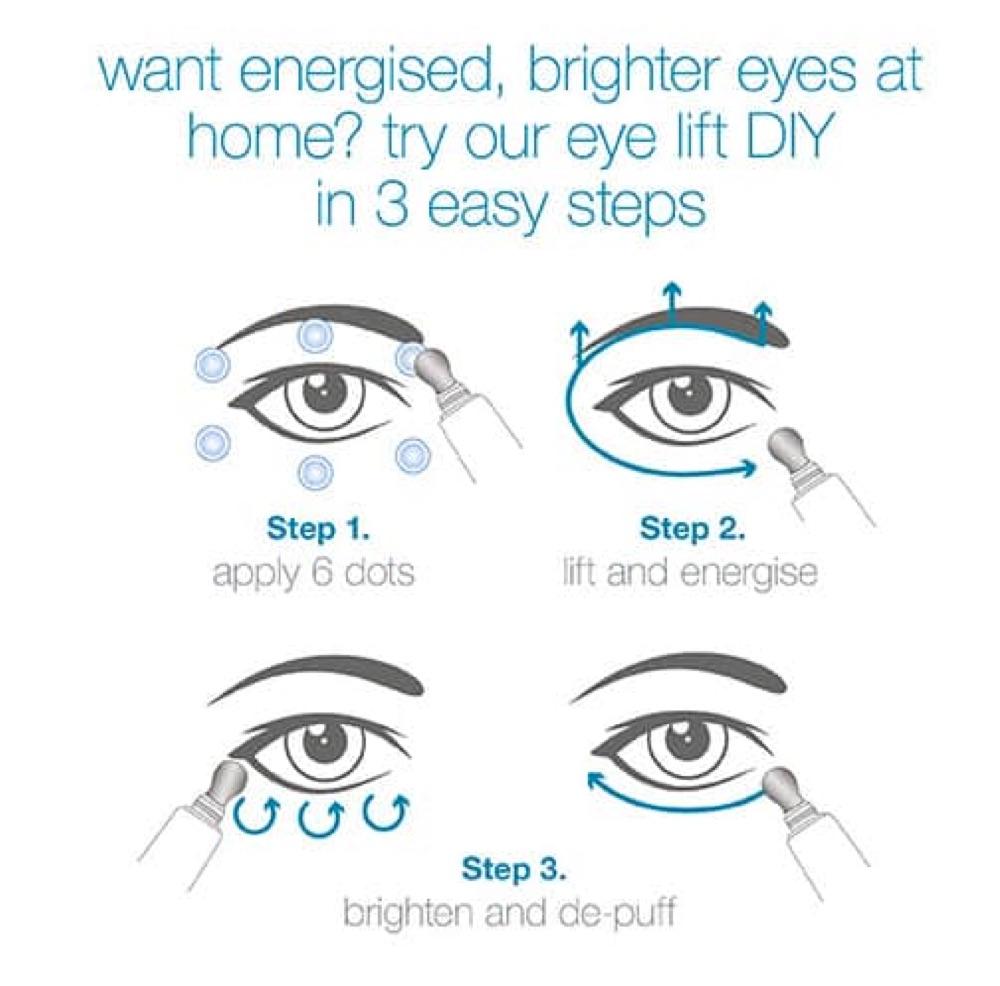 want energised, brighter eyes at home? try our eye lift DIY in 3 easy steps

Step 1.
apply 6 dots

Step 2.
lift and energise

Step 3.
brighten and de-puff